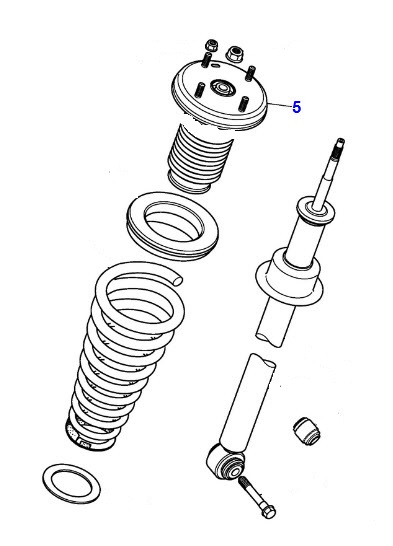 5