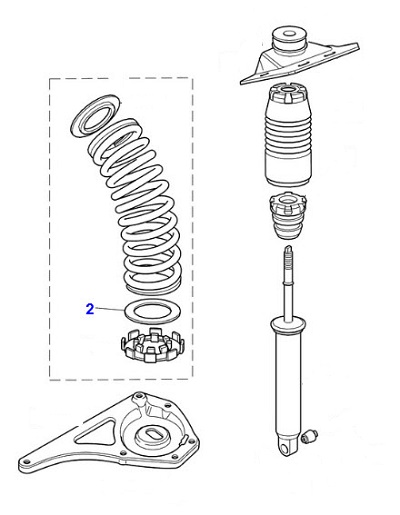 2