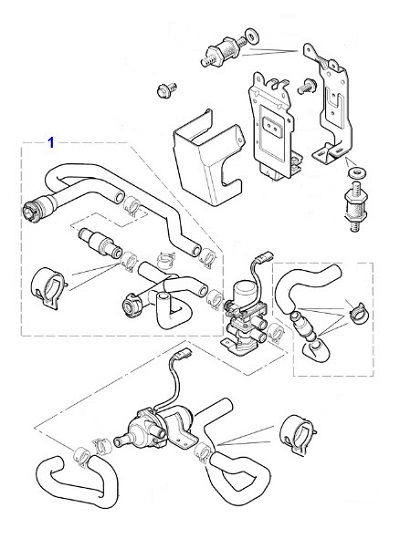 1