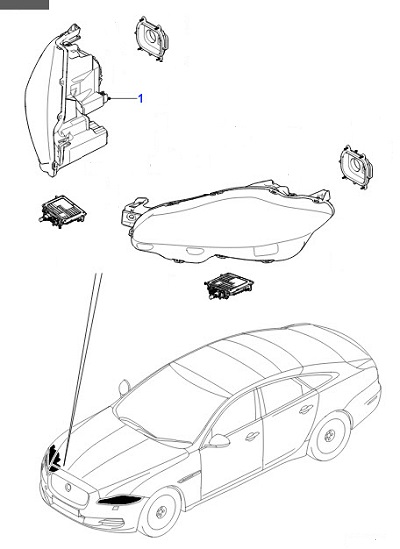 1