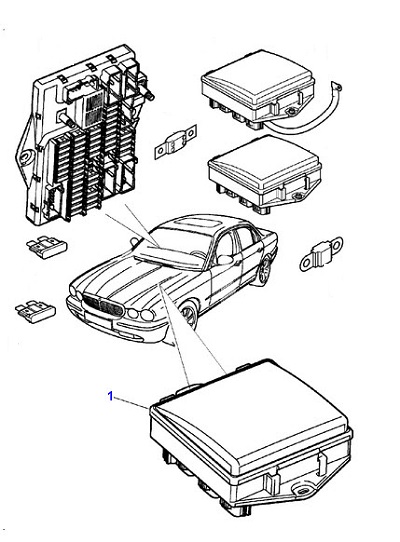 1