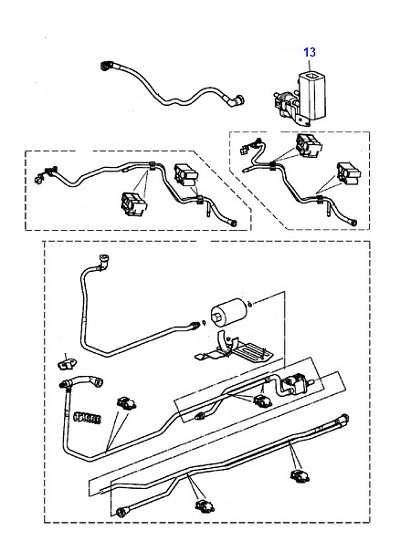 13