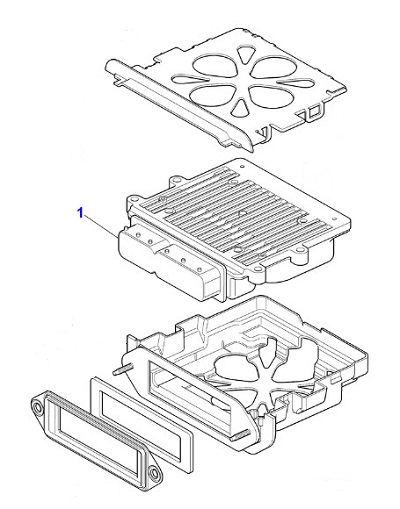 1