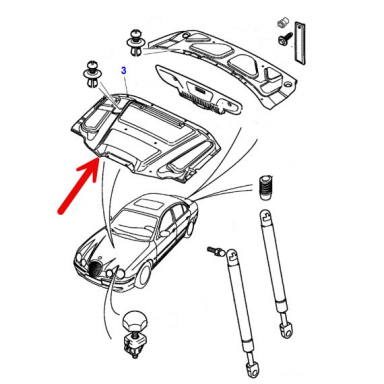 3