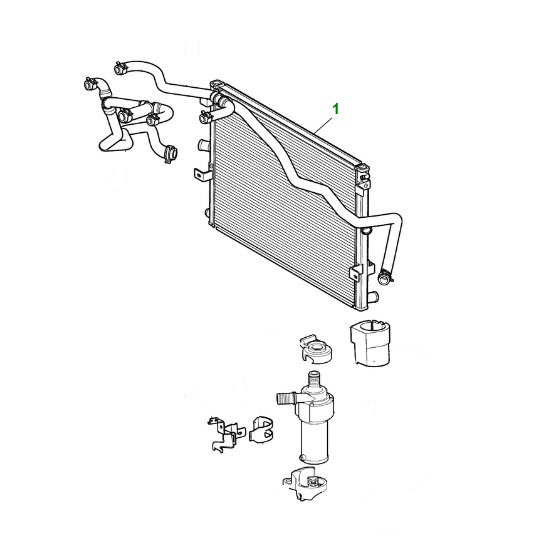 1