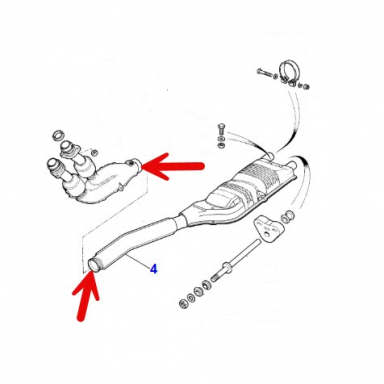 4