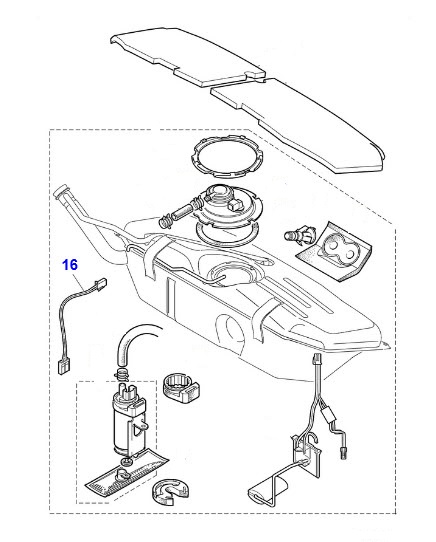 16