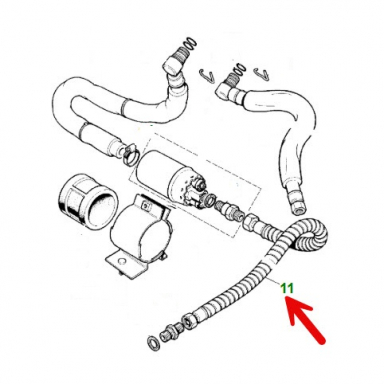 11