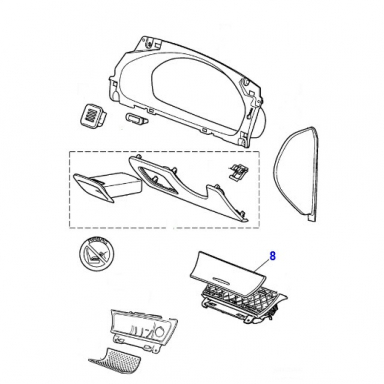 8