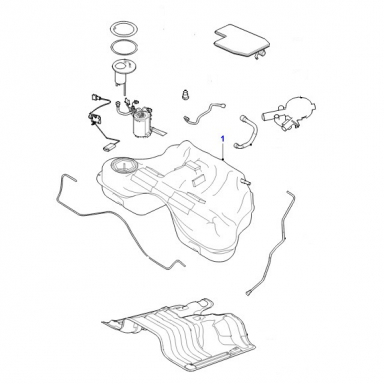 1