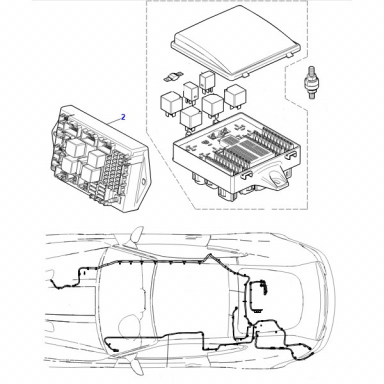 2