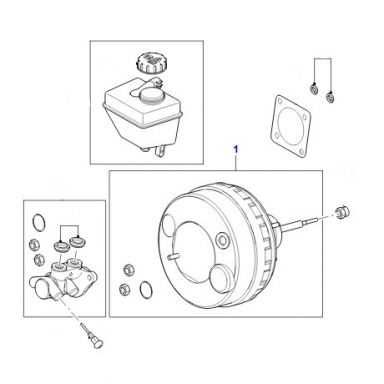 1