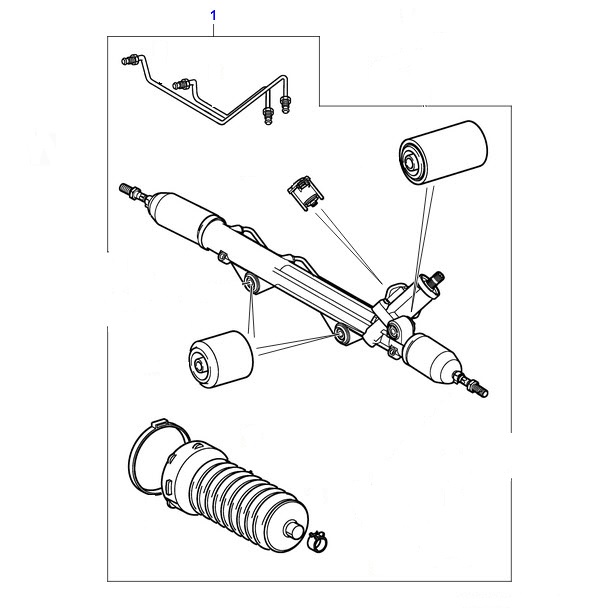 1