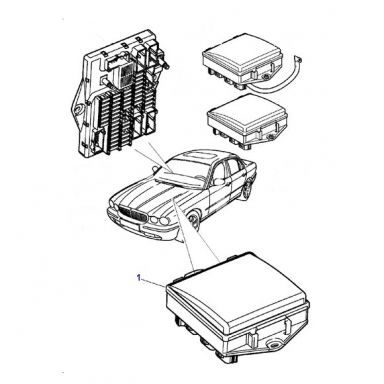 1