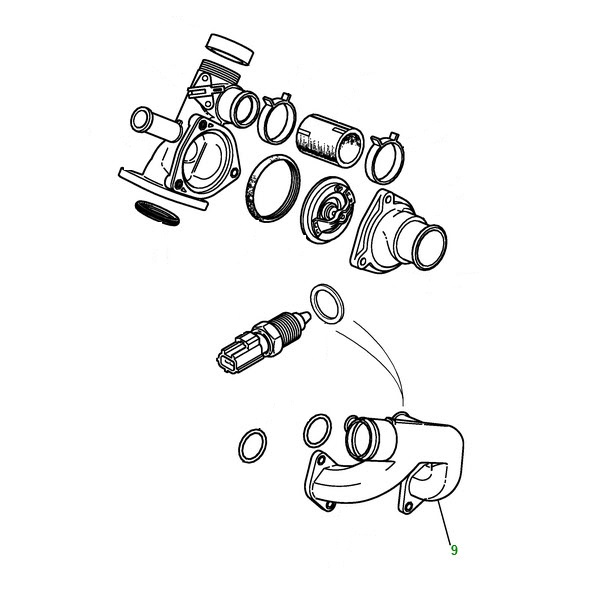 9