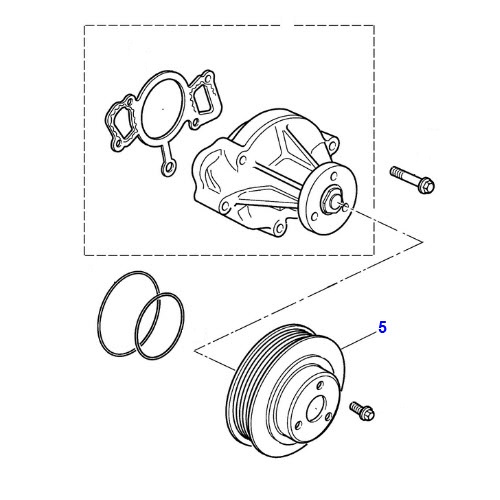 5