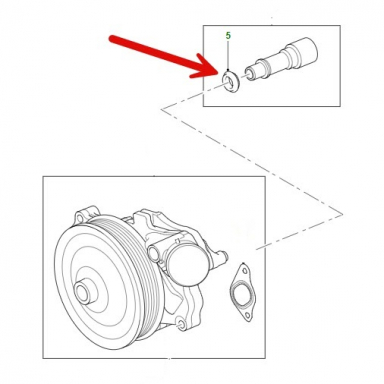 5